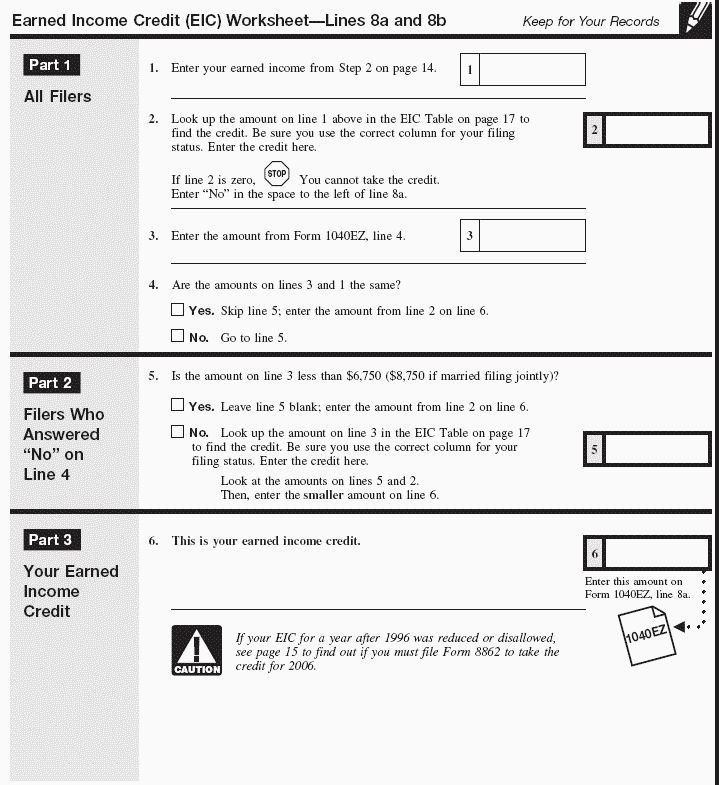 Earned Income Credit (EIC) Worksheet—Lines 8a and 8b

Keep for Your Records

Part 1

All Filers

1. Enter your earned income from Step 2 on page 14.

1

2. Look up the amount on line 1 above in the EIC Table on page 17 to find the credit. Be sure you use the correct column for your filing status. Enter the credit here.

2

If line 2 is zero, STOP You cannot take the credit. Enter "No" in the space to the left of line 8a.

3. Enter the amount from Form 1040EZ, line 4.

3

4. Are the amounts on lines 3 and 1 the same?

☐ Yes. Skip line 5; enter the amount from line 2 on line 6.

☐ No. Go to line 5.

Part 2

Filers Who Answered "No" on Line 4

5. Is the amount on line 3 less than \$6,750 (\$8,750 if married filing jointly)?

☐ Yes. Leave line 5 blank; enter the amount from line 2 on line 6.

☐ No. Look up the amount on line 3 in the EIC Table on page 17 to find the credit. Be sure you use the correct column for your filing status. Enter the credit here.

5

Look at the amounts on lines 5 and 2. Then, enter the smaller amount on line 6.

Part 3

Your Earned Income Credit

6. This is your earned income credit.

6

Enter this amount on Form 1040EZ, line 8a.

1040EZ

CAUTION

If your EIC for a year after 1996 was reduced or disallowed, see page 15 to find out if you must file Form 8862 to take the credit for 2006.