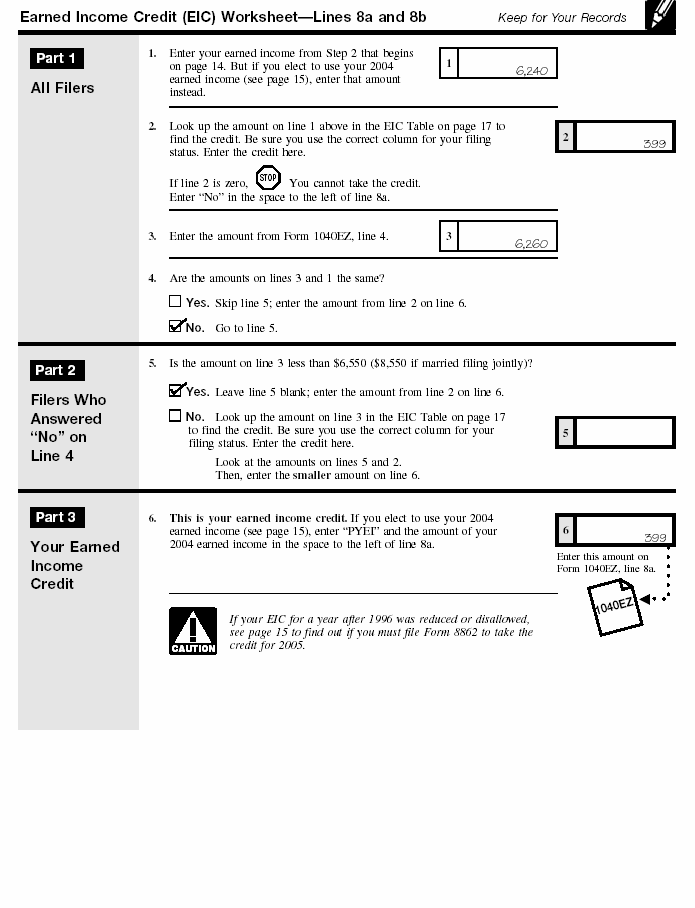 Earned Income Credit (EIC) Worksheet—Lines 8a and 8b

Keep for Your Records

Part 1

All Filers

1. Enter your earned income from Step 2 that begins on page 14. But if you elect to use your 2004 earned income (see page 15), enter that amount instead.

1 6,240

2. Look up the amount on line 1 above in the EIC Table on page 17 to find the credit. Be sure you use the correct column for your filing status. Enter the credit here.

2 399

If line 2 is zero, STOP You cannot take the credit. Enter "No" in the space to the left of line 8a.

3. Enter the amount from Form 1040EZ, line 4.

3 6,260

4. Are the amounts on lines 3 and 1 the same?

☐ Yes. Skip line 5; enter the amount from line 2 on line 6.

☑ No. Go to line 5.

Part 2

Filers Who Answered "No" on Line 4

5. Is the amount on line 3 less than $6,550 ($8,550 if married filing jointly)?

☑ Yes. Leave line 5 blank; enter the amount from line 2 on line 6.

☐ No. Look up the amount on line 3 in the EIC Table on page 17 to find the credit. Be sure you use the correct column for your filing status. Enter the credit here.

5

Look at the amounts on lines 5 and 2. Then, enter the smaller amount on line 6.

Part 3

Your Earned Income Credit

6. This is your earned income credit. If you elect to use your 2004 earned income (see page 15), enter "PYEI" and the amount of your 2004 earned income in the space to the left of line 8a.

6 399

Enter this amount on Form 1040EZ, line 8a.

1040EZ

CAUTION

If your EIC for a year after 1996 was reduced or disallowed, see page 15 to find out if you must file Form 8862 to take the credit for 2005.