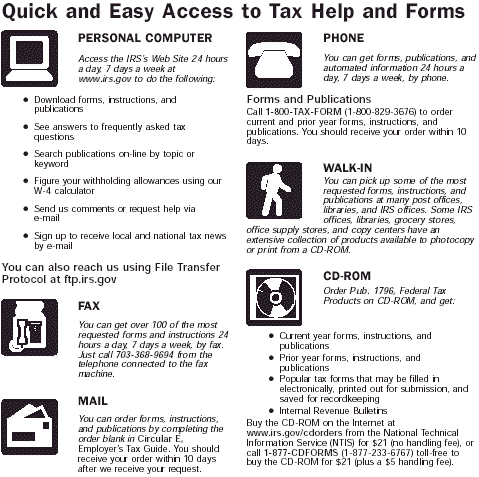 Quick and Easy Access to Tax Help and Forms

PERSONAL COMPUTER

Access the IRS's Web Site 24 hours a day, 7 days a week at www.irs.gov to do the following:

- Download forms, instructions, and publications
- See answers to frequently asked tax questions
- Search publications on-line by topic or keyword
- Figure your withholding allowances using our W-4 calculator
- Send us comments or request help via e-mail
- Sign up to receive local and national tax news by e-mail

You can also reach us using File Transfer Protocol at ftp.irs.gov

FAX

You can get over 100 of the most requested forms and instructions 24 hours a day, 7 days a week, by fax. Just call 703-368-9694 from the telephone connected to the fax machine.

MAIL

You can order forms, instructions, and publications by completing the order blank in Circular E, Employer's Tax Guide. You should receive your order within 10 days after we receive your request.

PHONE

You can get forms, publications, and automated information 24 hours a day, 7 days a week, by phone.

Forms and Publications

Call 1-800-TAX-FORM (1-800-829-3676) to order current and prior year forms, instructions, and publications. You should receive your order within 10 days.

WALK-IN

You can pick up some of the most requested forms, instructions, and publications at many post offices, libraries, and IRS offices. Some IRS offices, libraries, grocery stores, office supply stores, and copy centers have an extensive collection of products available to photocopy or print from a CD-ROM.

CD-ROM

Order Pub. 1796, Federal Tax Products on CD-ROM, and get:

- Current year forms, instructions, and publications
- Prior year forms, instructions, and publications
- Popular tax forms that may be filled in electronically, printed out for submission, and saved for recordkeeping
- Internal Revenue Bulletins

Buy the CD-ROM on the Internet at www.irs.gov/cdorders from the National Technical Information Service (NTIS) for $21 (no handling fee), or call 1-877-CDFORMS (1-877-233-6767) toll-free to buy the CD-ROM for $21 (plus a $5 handling fee).